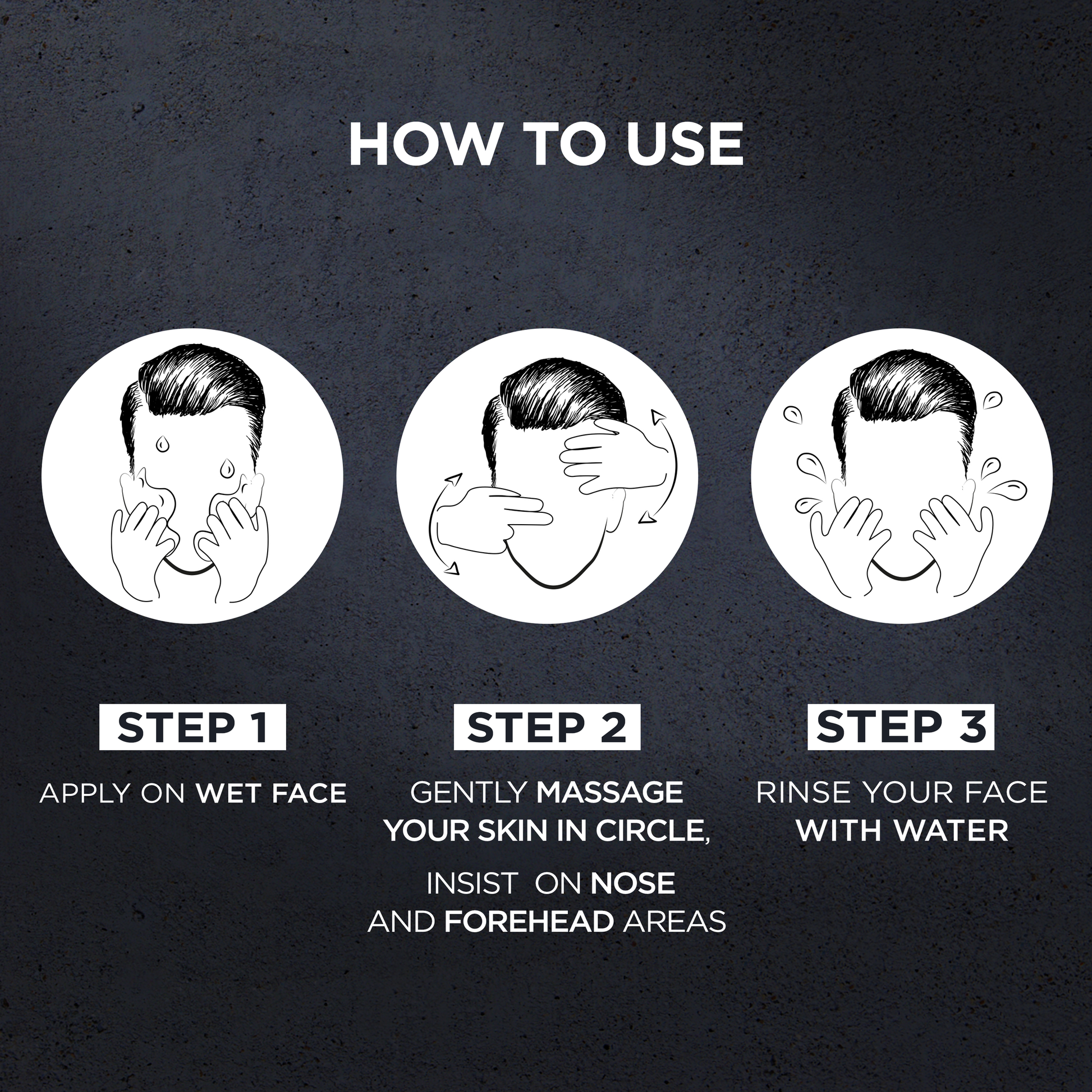 HOW TO USE

STEP 1

APPLY ON WET FACE

STEP 2

GENTLY MASSAGE YOUR SKIN IN CIRCLE,

INSIST ON NOSE AND FOREHEAD AREAS

STEP 3

RINSE YOUR FACE WITH WATER